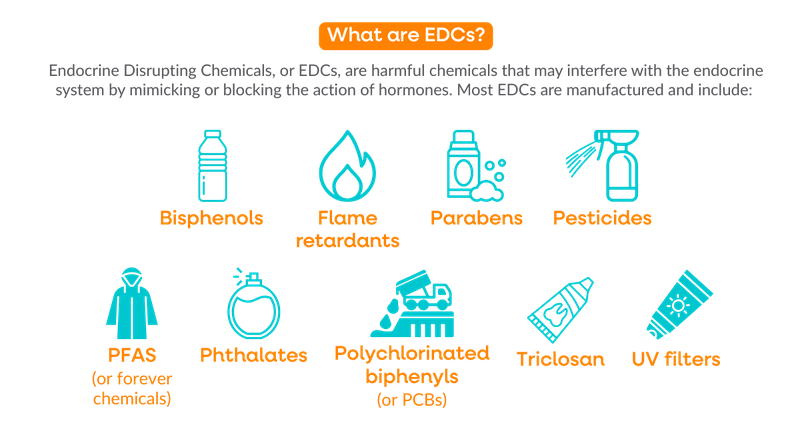 What are EDCs?

Endocrine Disrupting Chemicals, or EDCs, are harmful chemicals that may interfere with the endocrine system by mimicking or blocking the action of hormones. Most EDCs are manufactured and include:

Bisphenols

Flame retardants

Parabens

Pesticides

PFAS (or forever chemicals)

Phthalates

Polychlorinated biphenyls (or PCBs)

Triclosan

UV filters