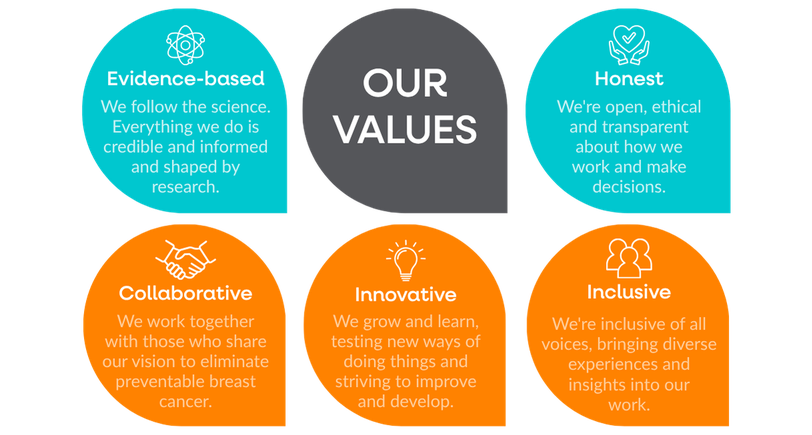 Evidence-based

We follow the science. Everything we do is credible and informed and shaped by research.

OUR VALUES

Honest

We're open, ethical and transparent about how we work and make decisions.

Collaborative

We work together with those who share our vision to eliminate preventable breast cancer.

Innovative

We grow and learn, testing new ways of doing things and striving to improve and develop.

Inclusive

We're inclusive of all voices, bringing diverse experiences and insights into our work.