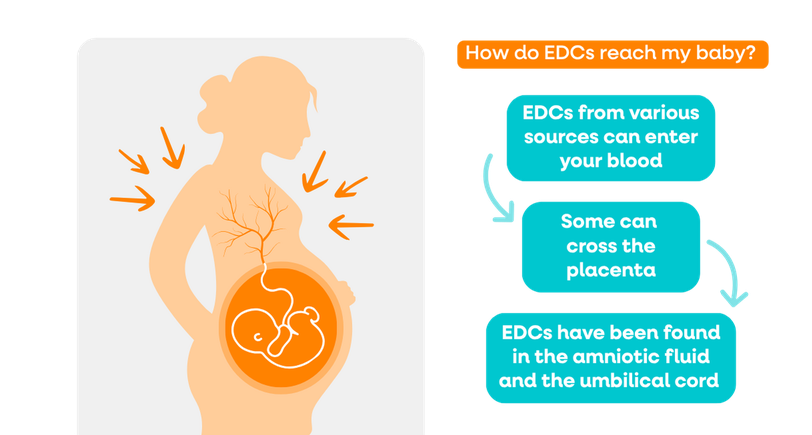 How do EDCs reach my baby?

EDCs from various sources can enter your blood

Some can cross the placenta

EDCs have been found in the amniotic fluid and the umbilical cord