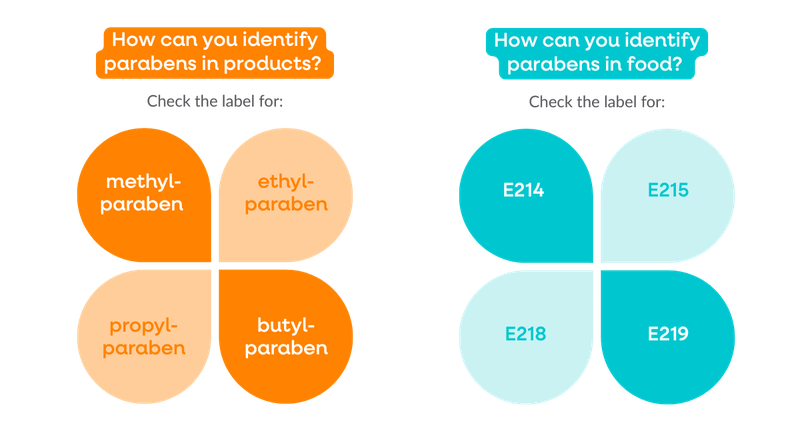 How can you identify parabens in products?

Check the label for:

methyl-paraben

ethyl-paraben

propyl-paraben

butyl-paraben

How can you identify parabens in food?

Check the label for:

E214

E215

E218

E219