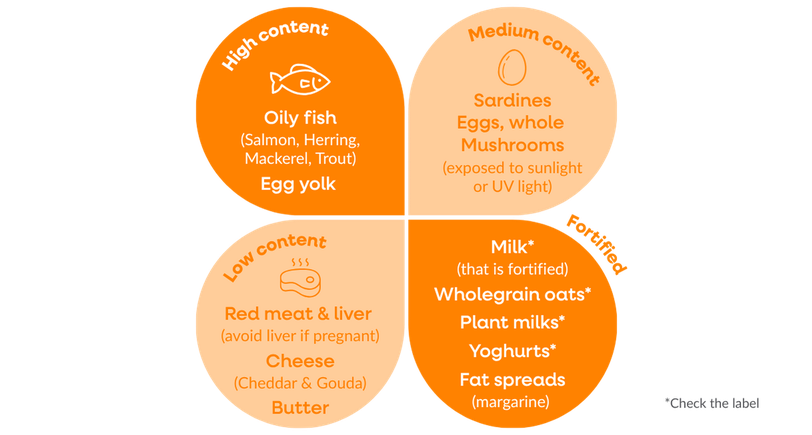 High content

Oily fish
(Salmon, Herring, Mackerel, Trout)
Egg yolk

Medium content

Sardines
Eggs, whole
Mushrooms
(exposed to sunlight or UV light)

Low content

Red meat & liver
(avoid liver if pregnant)
Cheese
(Cheddar & Gouda)
Butter

Fortified

Milk*
(that is fortified)
Wholegrain oats*
Plant milks*
Yoghurts*
Fat spreads
(margarine)

*Check the label