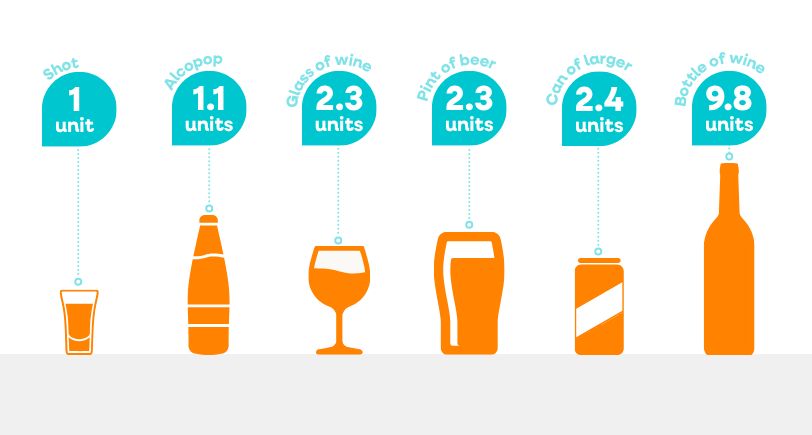 Shot
1
unit

Alcopop
1.1
units

Glass of wine
2.3
units

Pint of beer
2.3
units

Can of larger
2.4
units

Bottle of wine
9.8
units