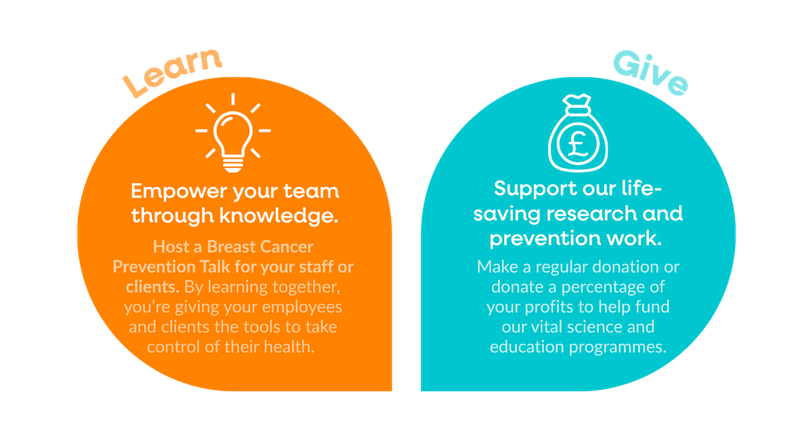 Learn

Empower your team through knowledge.

Host a Breast Cancer Prevention Talk for your staff or clients. By learning together, you're giving your employees and clients the tools to take control of their health.

Give

£

Support our life-saving research and prevention work.

Make a regular donation or donate a percentage of your profits to help fund our vital science and education programmes.