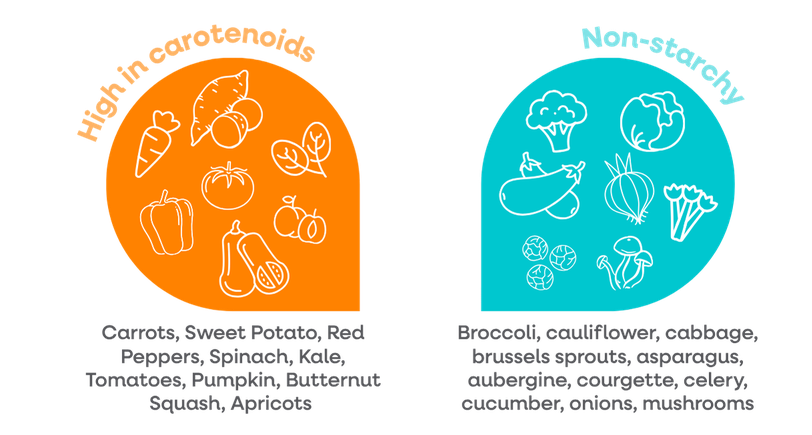 High in carotenoids

Carrots, Sweet Potato, Red Peppers, Spinach, Kale, Tomatoes, Pumpkin, Butternut Squash, Apricots

Non-starchy

Broccoli, cauliflower, cabbage, brussels sprouts, asparagus, aubergine, courgette, celery, cucumber, onions, mushrooms