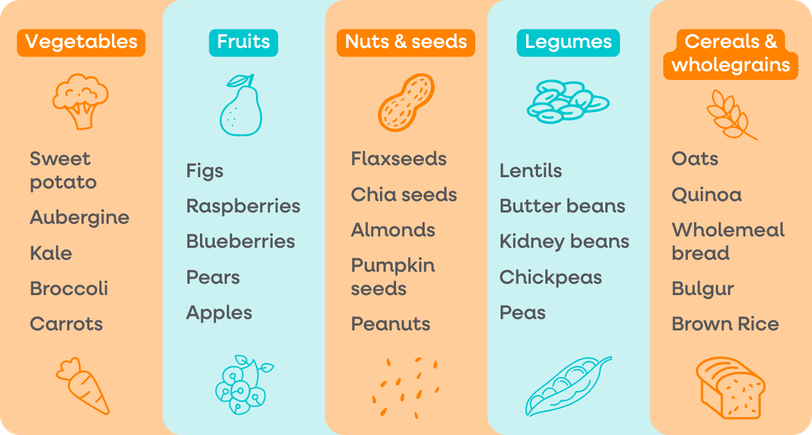 Vegetables

Sweet potato

Aubergine

Kale

Broccoli

Carrots

Fruits

Figs

Raspberries

Blueberries

Pears

Apples

Nuts & seeds

Flaxseeds

Chia seeds

Almonds

Pumpkin seeds

Peanuts

Legumes

Lentils

Butter beans

Kidney beans

Chickpeas

Peas

Cereals & wholegrains

Oats

Quinoa

Wholemeal bread

Bulgur

Brown Rice